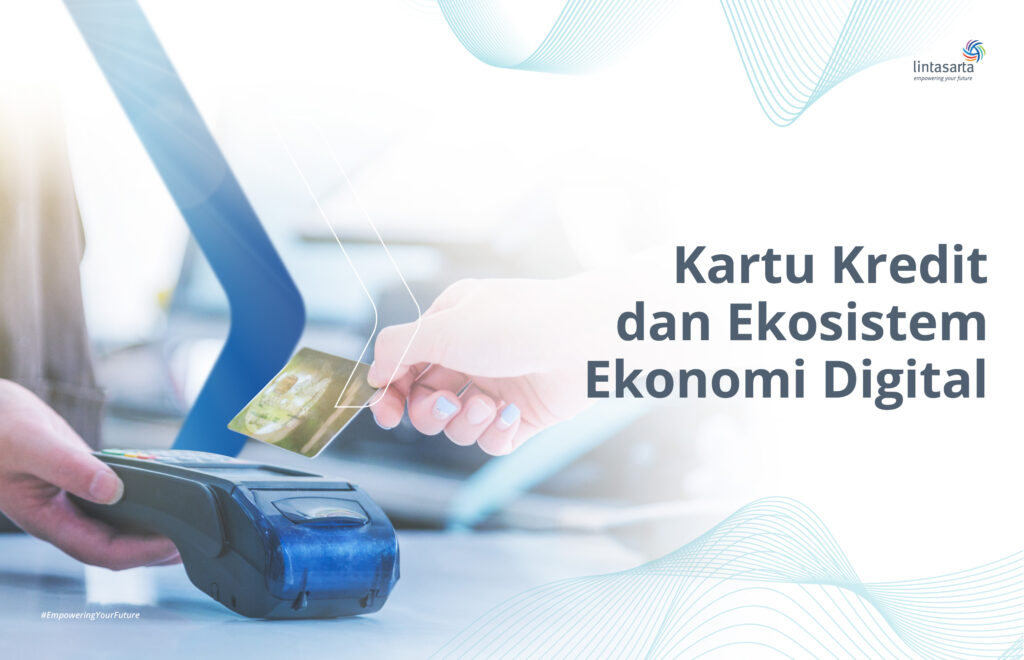 lintasarta
empowering your future

Kartu Kredit dan Ekosistem Ekonomi Digital

#EmpoweringYourFuture