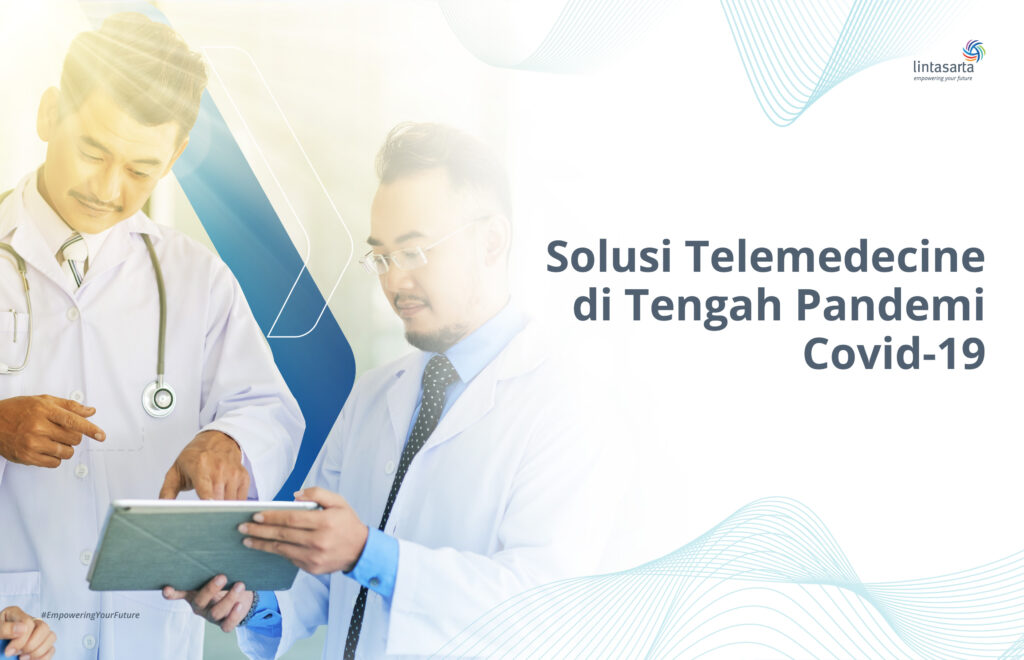 lintasarta
empowering your future

Solusi Telemedecine di Tengah Pandemi Covid-19

#EmpoweringYourFuture